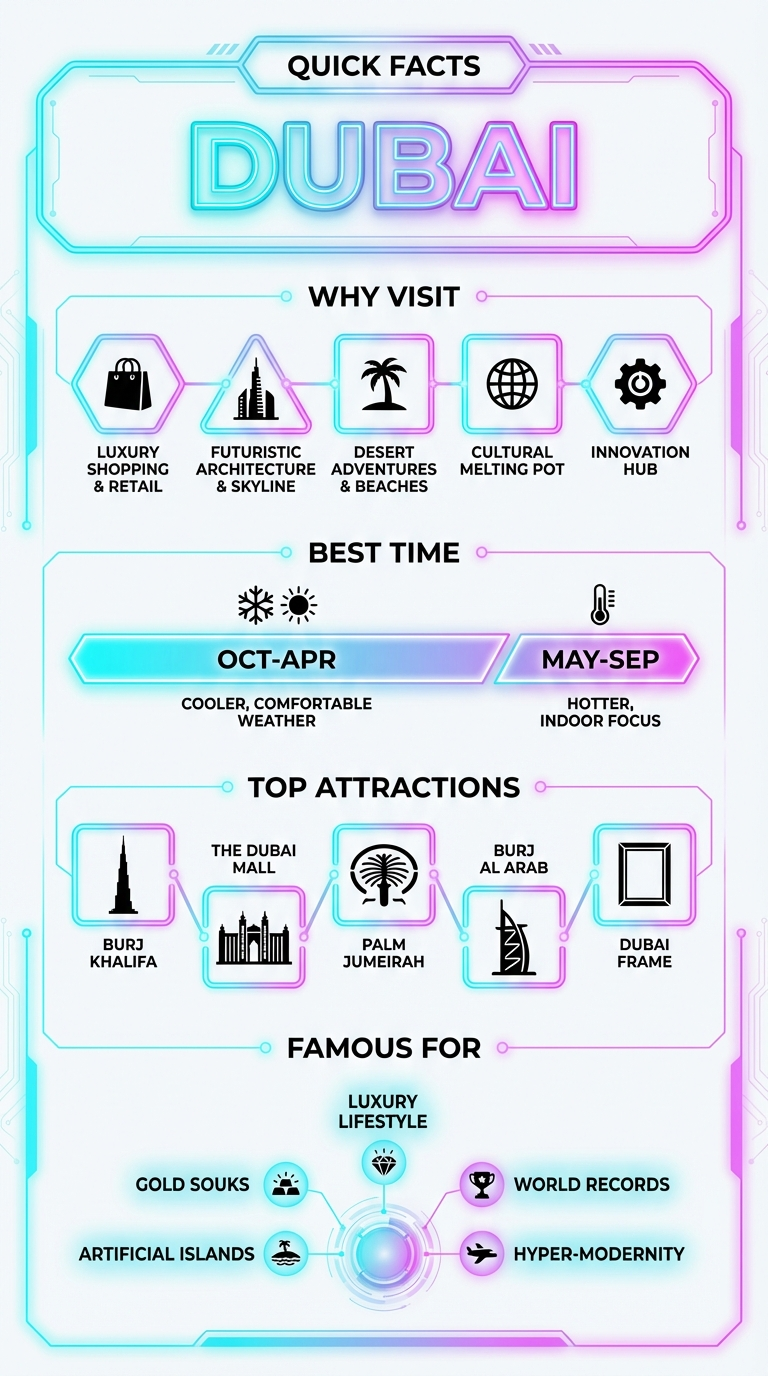 QUICK FACTS

DUBAI

WHY VISIT

LUXURY SHOPPING & RETAIL

FUTURISTIC ARCHITECTURE & SKYLINE

DESERT ADVENTURES & BEACHES

CULTURAL MELTING POT

INNOVATION HUB

BEST TIME

OCT-APR

COOLER, COMFORTABLE WEATHER

MAY-SEP

HOTTER, INDOOR FOCUS

TOP ATTRACTIONS

BURJ KHALIFA

THE DUBAI MALL

PALM JUMEIRAH

BURJ AL ARAB

DUBAI FRAME

FAMOUS FOR

LUXURY LIFESTYLE

GOLD SOUKS

WORLD RECORDS

ARTIFICIAL ISLANDS

HYPER-MODERNITY