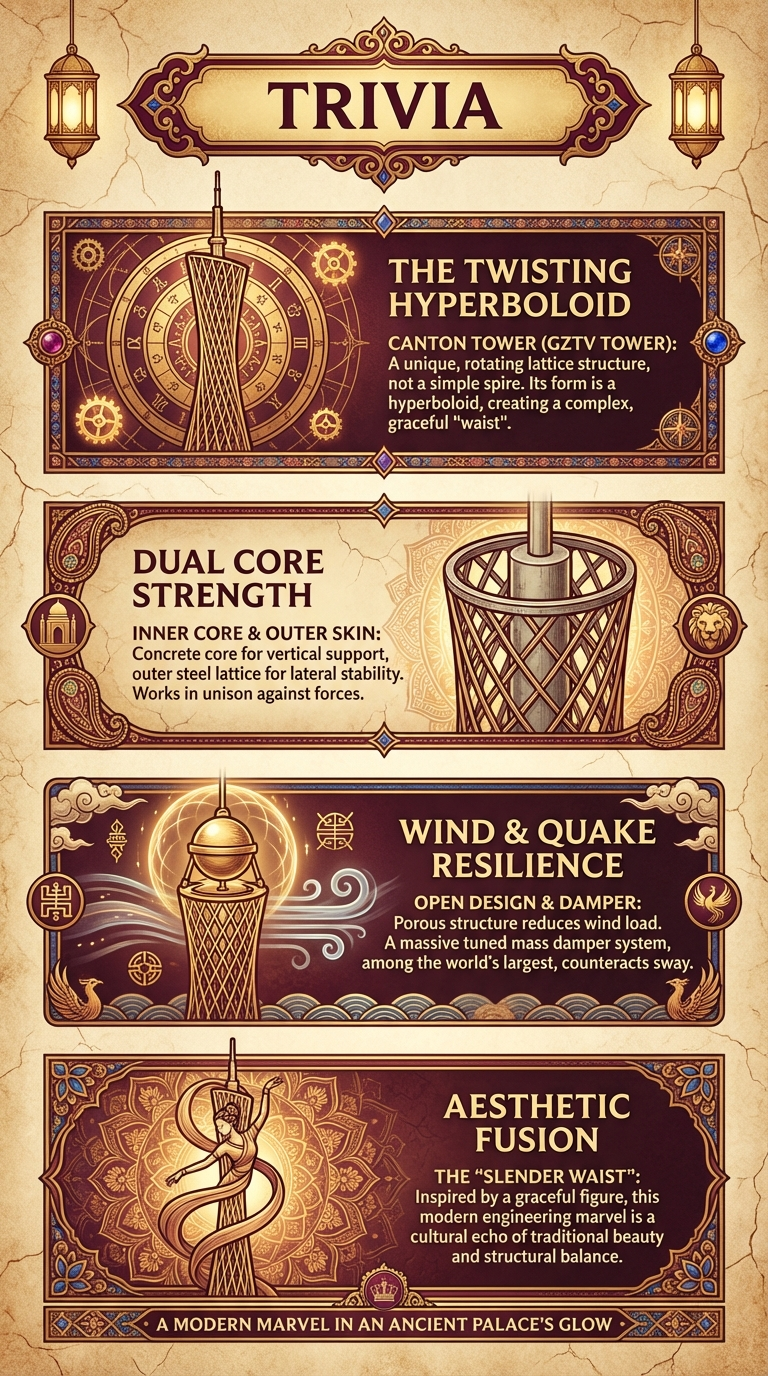 TRIVIA

THE TWISTING HYPERBOLOID

CANTON TOWER (GZTV TOWER): A unique, rotating lattice structure, not a simple spire. Its form is a hyperboloid, creating a complex, graceful "waist".

DUAL CORE STRENGTH

INNER CORE & OUTER SKIN: Concrete core for vertical support, outer steel lattice for lateral stability. Works in unison against forces.

WIND & QUAKE RESILIENCE

OPEN DESIGN & DAMPER: Porous structure reduces wind load. A massive tuned mass damper system, among the world's largest, counteracts sway.

AESTHETIC FUSION

THE "SLENDER WAIST": Inspired by a graceful figure, this modern engineering marvel is a cultural echo of traditional beauty and structural balance.

A MODERN MARVEL IN AN ANCIENT PALACE'S GLOW