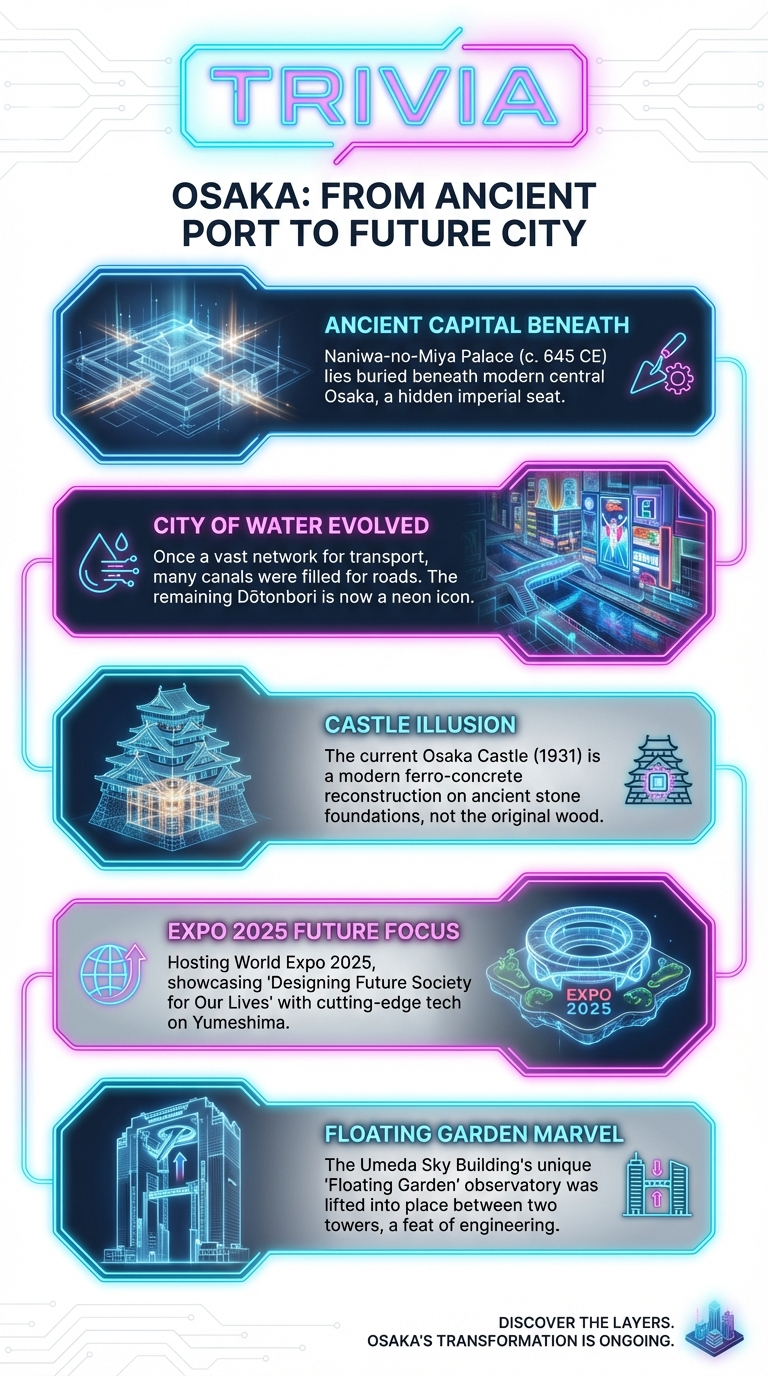 TRIVIA

OSAKA: FROM ANCIENT PORT TO FUTURE CITY

ANCIENT CAPITAL BENEATH

Naniwa-no-Miya Palace (c. 645 CE) lies buried beneath modern central Osaka, a hidden imperial seat.

CITY OF WATER EVOLVED

Once a vast network for transport, many canals were filled for roads. The remaining Dōtonbori is now a neon icon.

CASTLE ILLUSION

The current Osaka Castle (1931) is a modern ferro-concrete reconstruction on ancient stone foundations, not the original wood.

EXPO 2025 FUTURE FOCUS

Hosting World Expo 2025, showcasing 'Designing Future Society for Our Lives' with cutting-edge tech on Yumeshima.

EXPO 2025

FLOATING GARDEN MARVEL

The Umeda Sky Building's unique 'Floating Garden' observatory was lifted into place between two towers, a feat of engineering.

DISCOVER THE LAYERS.
OSAKA'S TRANSFORMATION IS ONGOING.