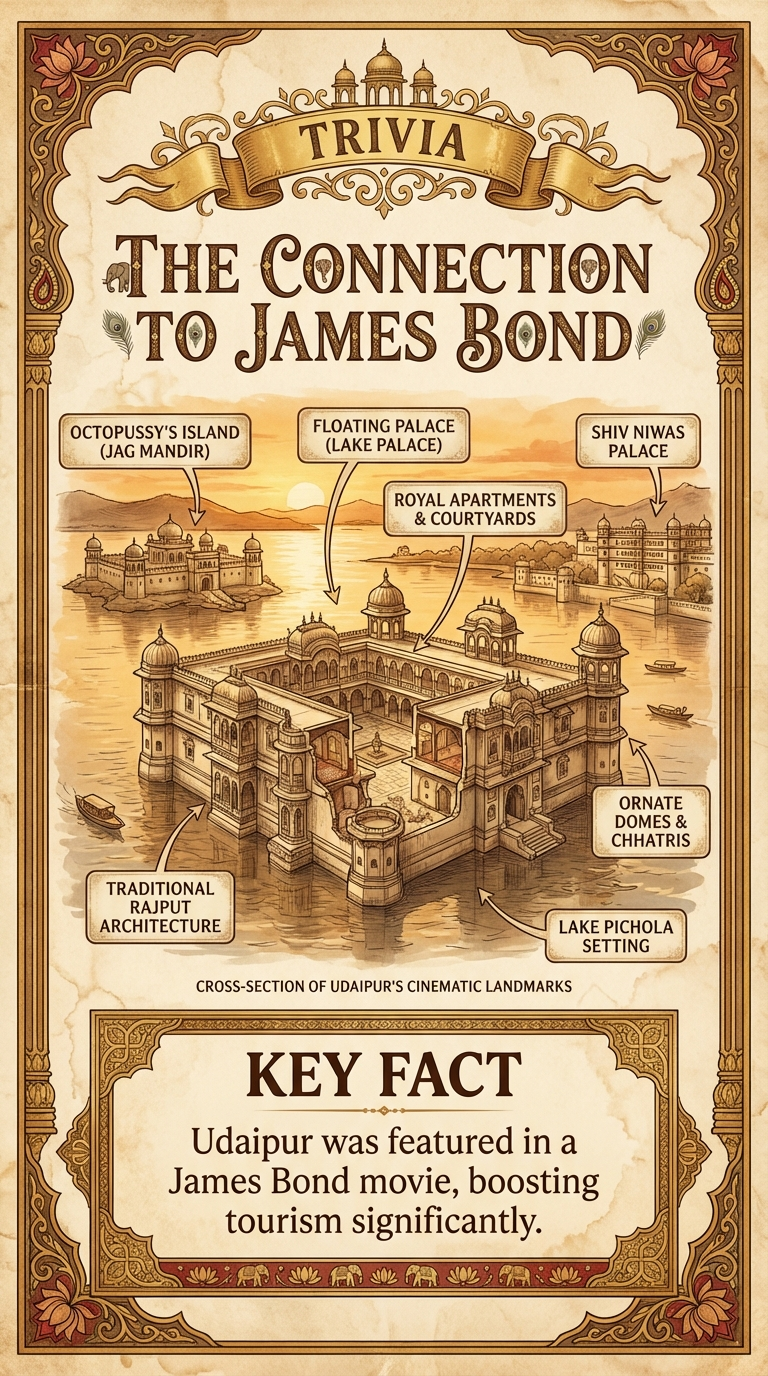 TRIVIA

THE CONNECTION TO JAMES BOND

OCTOPUSSY'S ISLAND (JAG MANDIR)

FLOATING PALACE (LAKE PALACE)

SHIV NIWAS PALACE

ROYAL APARTMENTS & COURTYARDS

ORNATE DOMES & CHHATRIS

TRADITIONAL RAJPUT ARCHITECTURE

LAKE PICHOLA SETTING

CROSS-SECTION OF UDAIPUR'S CINEMATIC LANDMARKS

KEY FACT

Udaipur was featured in a James Bond movie, boosting tourism significantly.